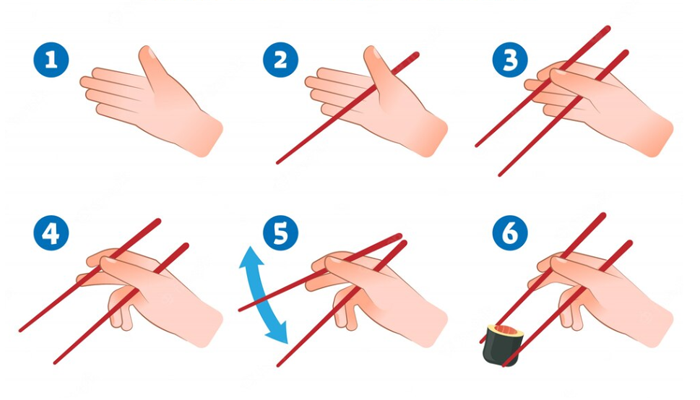 1
2
3
4
5
6